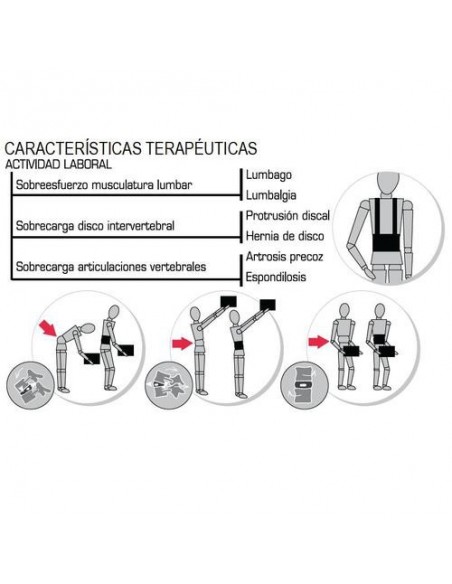 CARACTERÍSTICAS TERAPÉUTICAS
ACTIVIDAD LABORAL

Sobreesfuerzo musculatura lumbar
Lumbago
Lumbalgia

Sobrecarga disco intervertebral
Protrusión discal
Hernia de disco

Sobrecarga articulaciones vertebrales
Artrosis precoz
Espondilosis